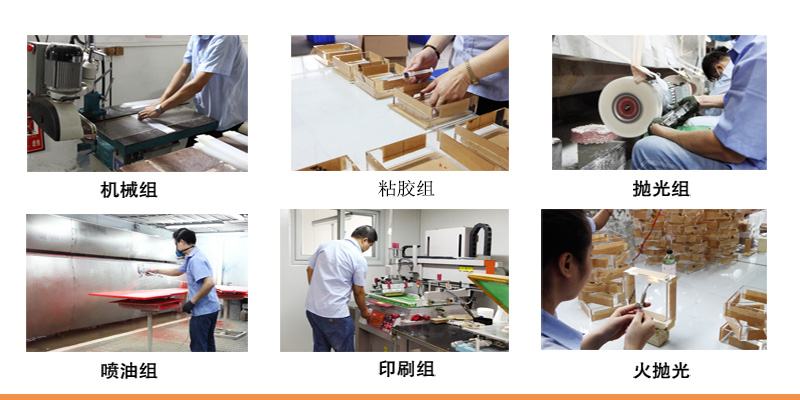 机械组

粘胶组

抛光组

喷油组

印刷组

火抛光