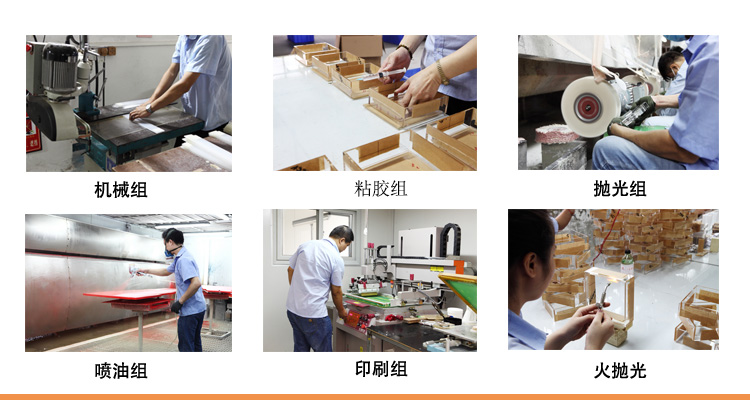 机械组

粘胶组

抛光组

喷油组

印刷组

火抛光