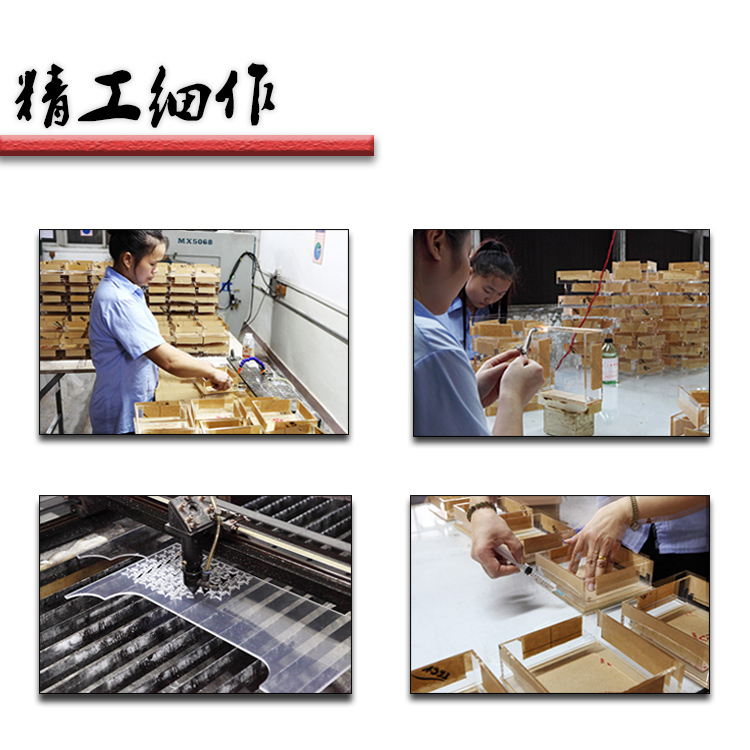 精工细作

MX5068